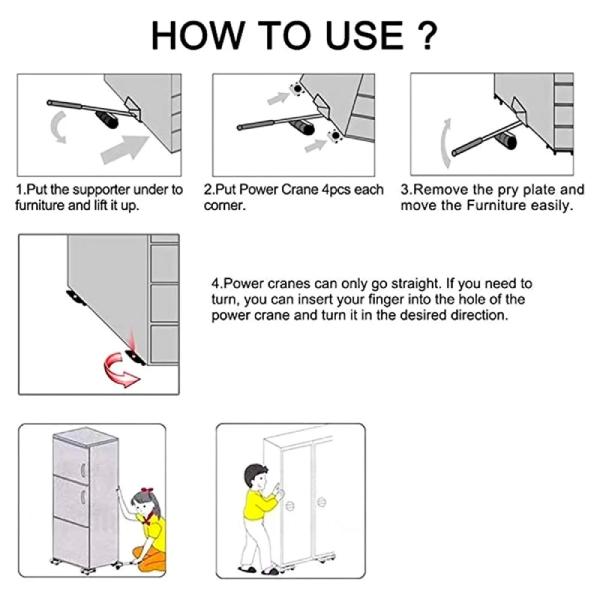 HOW TO USE ?

1.Put the supporter under to furniture and lift it up.

2.Put Power Crane 4pcs each corner.

3.Remove the pry plate and move the Furniture easily.

4.Power cranes can only go straight. If you need to turn, you can insert your finger into the hole of the power crane and turn it in the desired direction.